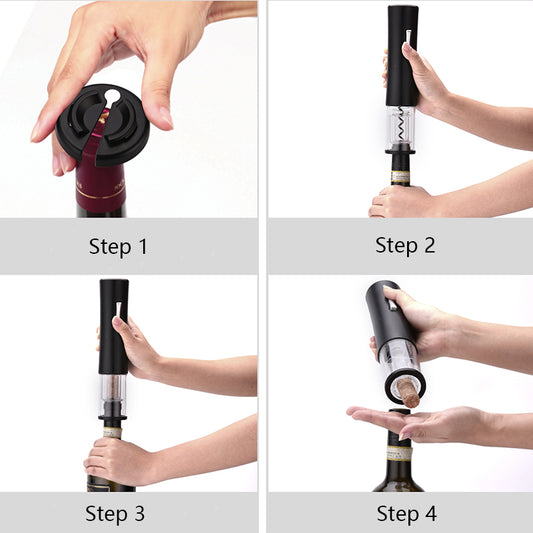 Step 1

Step 2

Step 3

Step 4